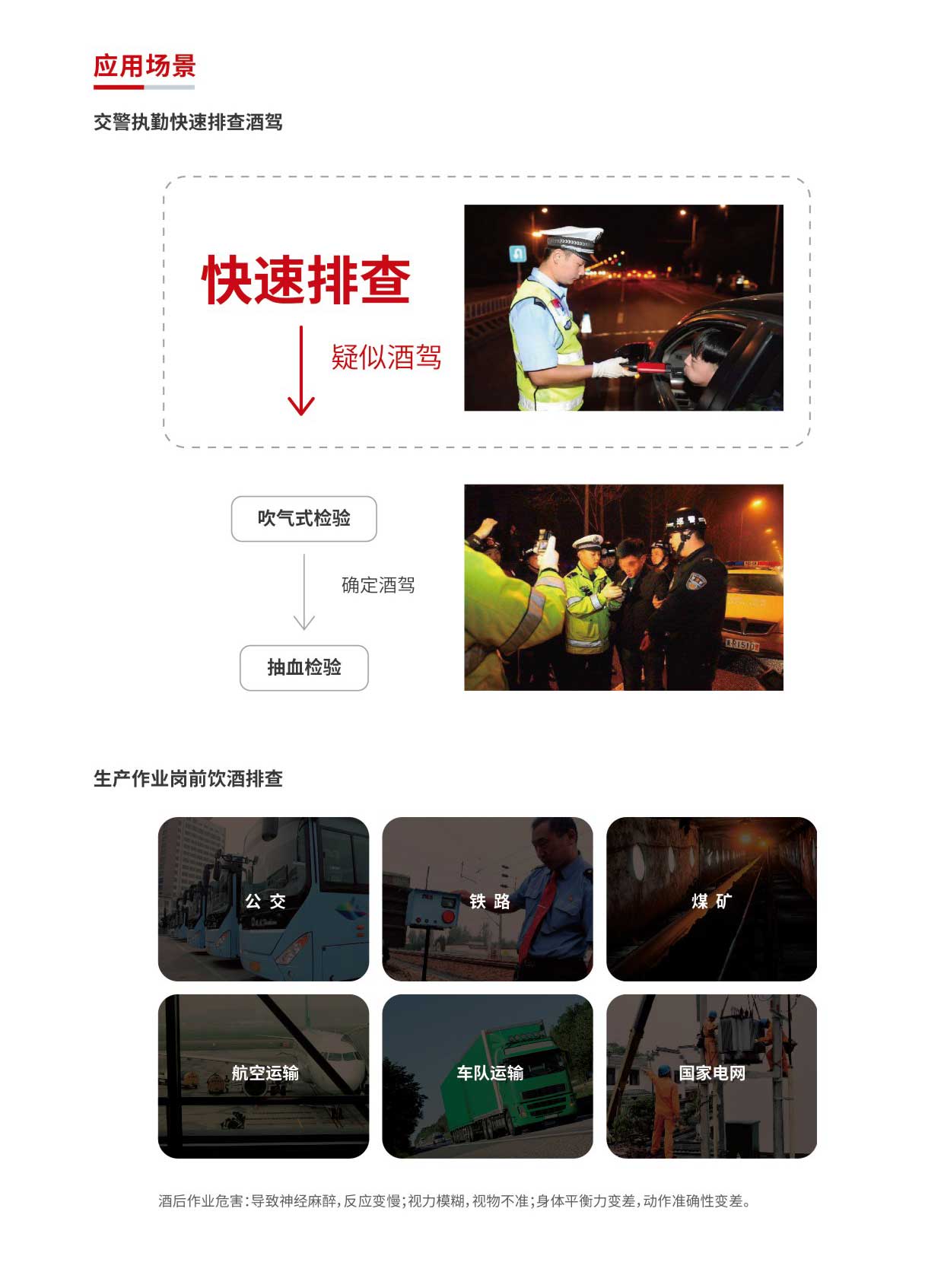 应用场景

交警执勤快速排查酒驾

快速排查

疑似酒驾

吹气式检验

确定酒驾

抽血检验

生产作业岗前饮酒排查

公 交

铁 路

煤 矿

航空运输

车队运输

国家电网

酒后作业危害：导致神经麻醉，反应变慢；视力模糊，视物不准；身体平衡力变差，动作准确性变差。